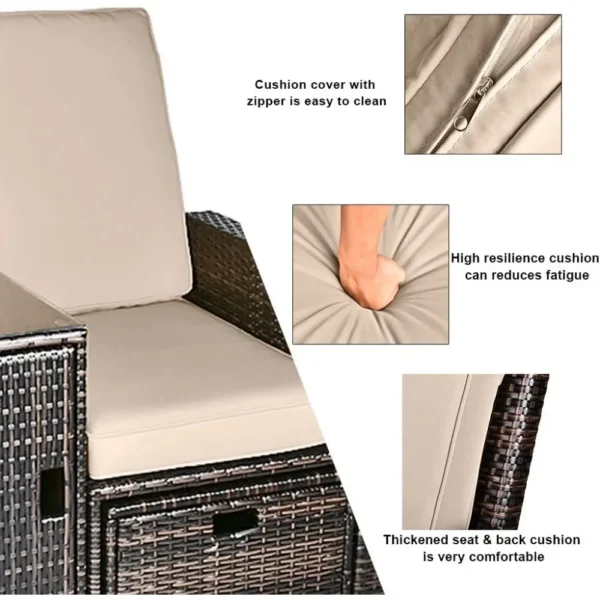 Cushion cover with zipper is easy to clean

High resilience cushion can reduces fatigue

Thickened seat & back cushion is very comfortable